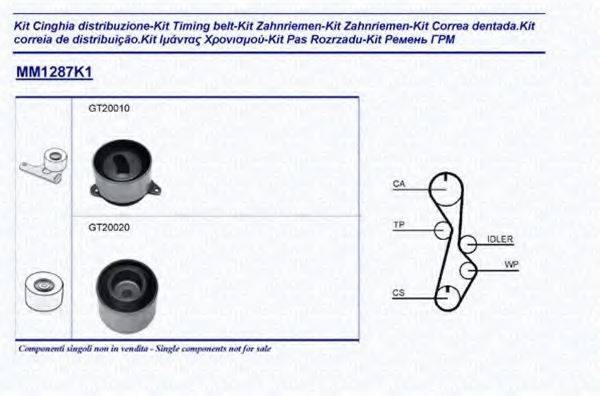 Kit Cinghia distribuzione-Kit Timing belt-Kit Zahnriemen-Kit Zahnriemen-Kit Correa dentada.Kit correia de distribuição.Kit Ιμάντας Χρονισμού-Kit Pas Rozrzadu-Kit Ремень ГРМ

MM1287K1

GT20010

GT20020

CA

TP

IDLER

WP

CS

Componenti singoli non in vendita - Single components not for sale